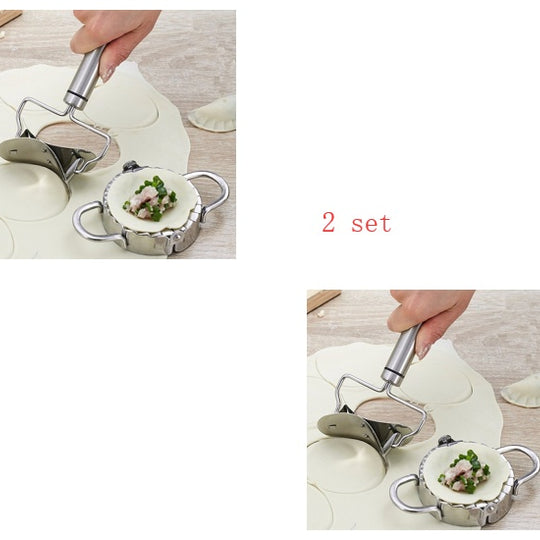 2 set