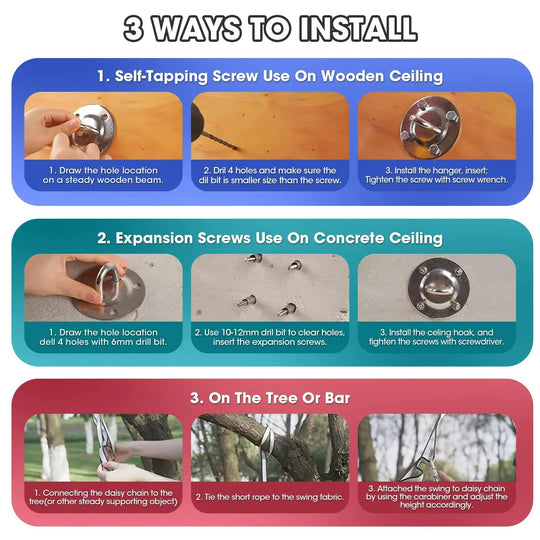 3 WAYS TO INSTALL

1. Self-Tapping Screw Use On Wooden Ceiling

1. Draw the hole location on a steady wooden beam.

2. Dril 4 holes and make sure the dil bit is smaller size than the screw.

3. Install the hanger, insert; Tighten the screw with screw wrench.

2. Expansion Screws Use On Concrete Ceiling

1. Draw the hole location dell 4 holes with 6mm drill bit.

2. Use 10-12mm dril bit to clear holes, insert the expansion screws.

3. Install the celing hoak, and fighten the screws with screwdriver.

3. On The Tree Or Bar

1. Connecting the daisy chain to the tree(or other steady supporting object)

2. Tie the short rope to the swing fabric.

3. Attached the swing to daisy chain by using the carabiner and adjust the height accordingly.